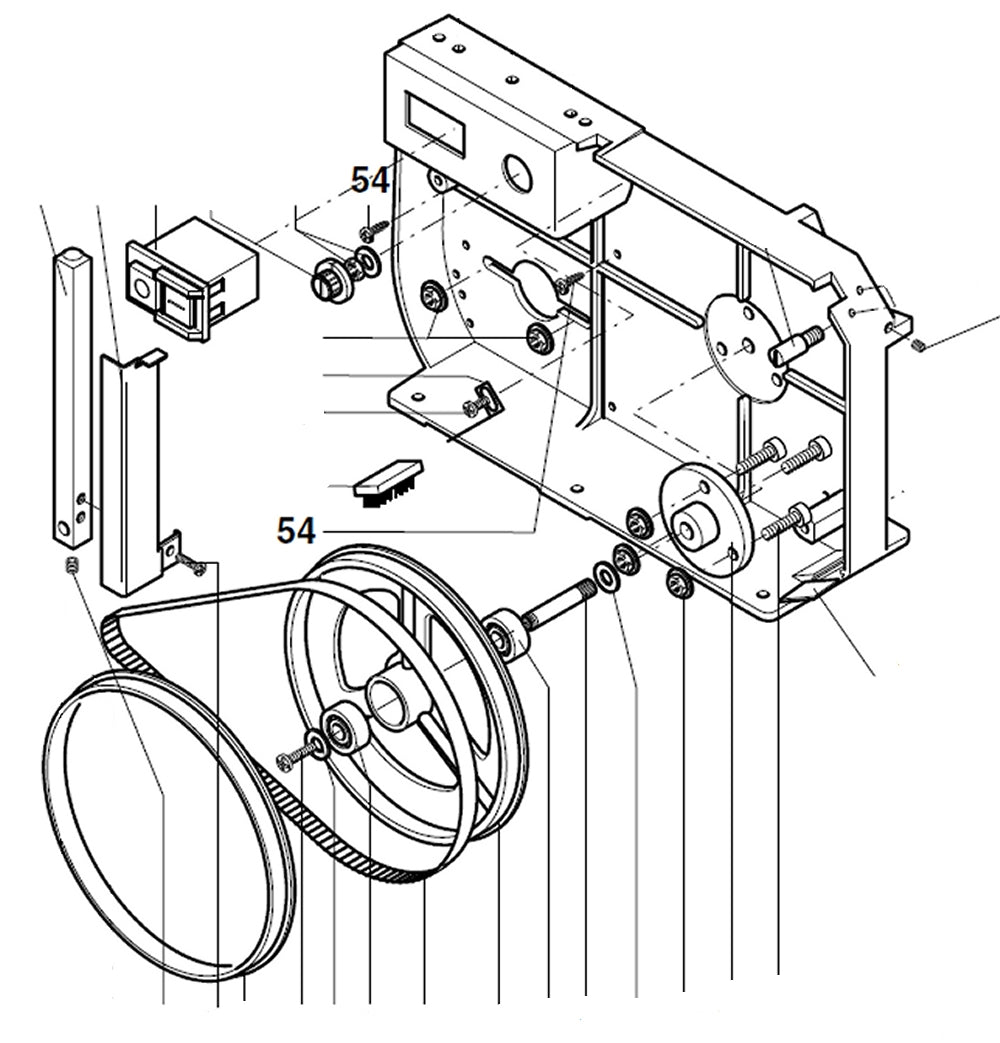 54

54