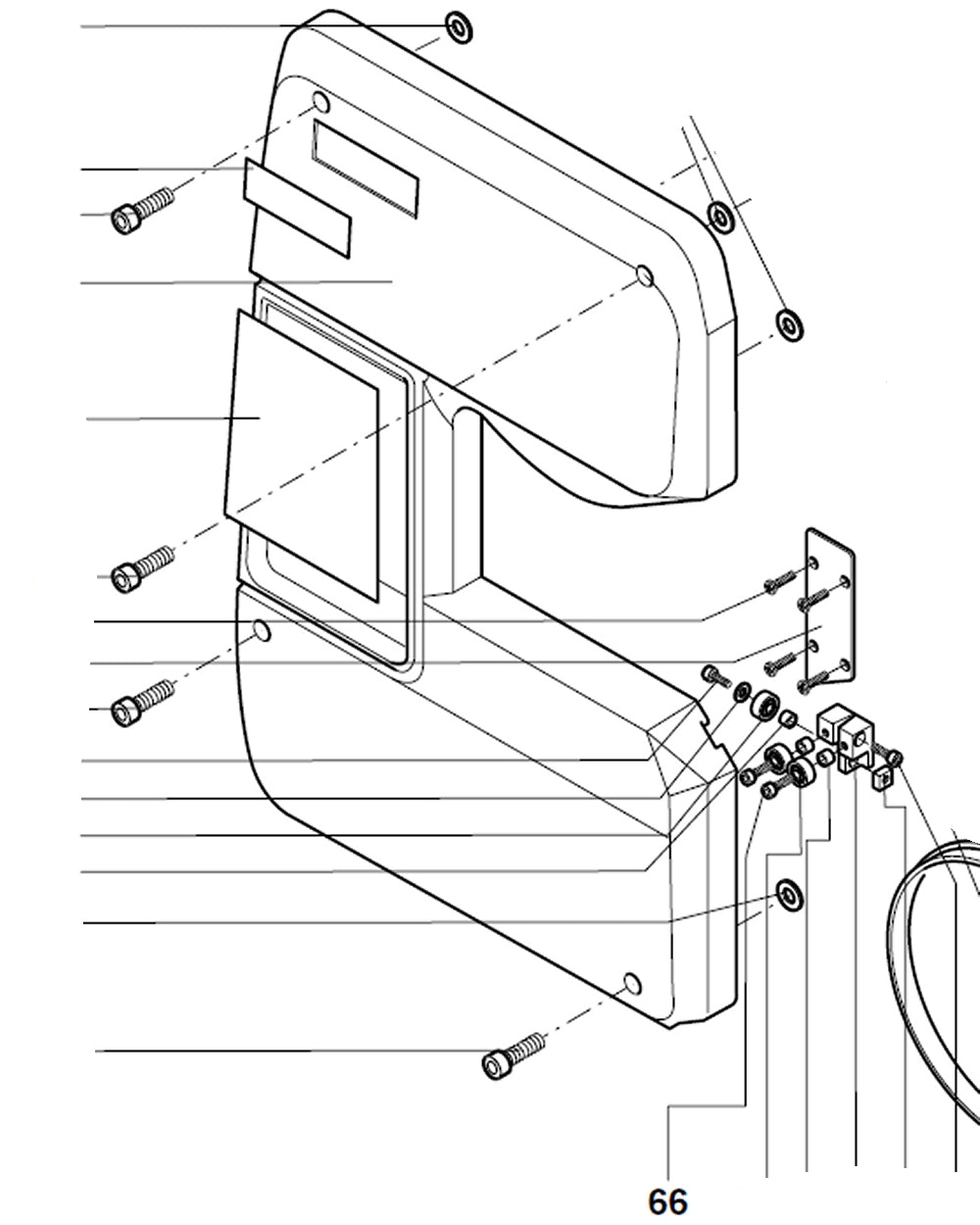 66