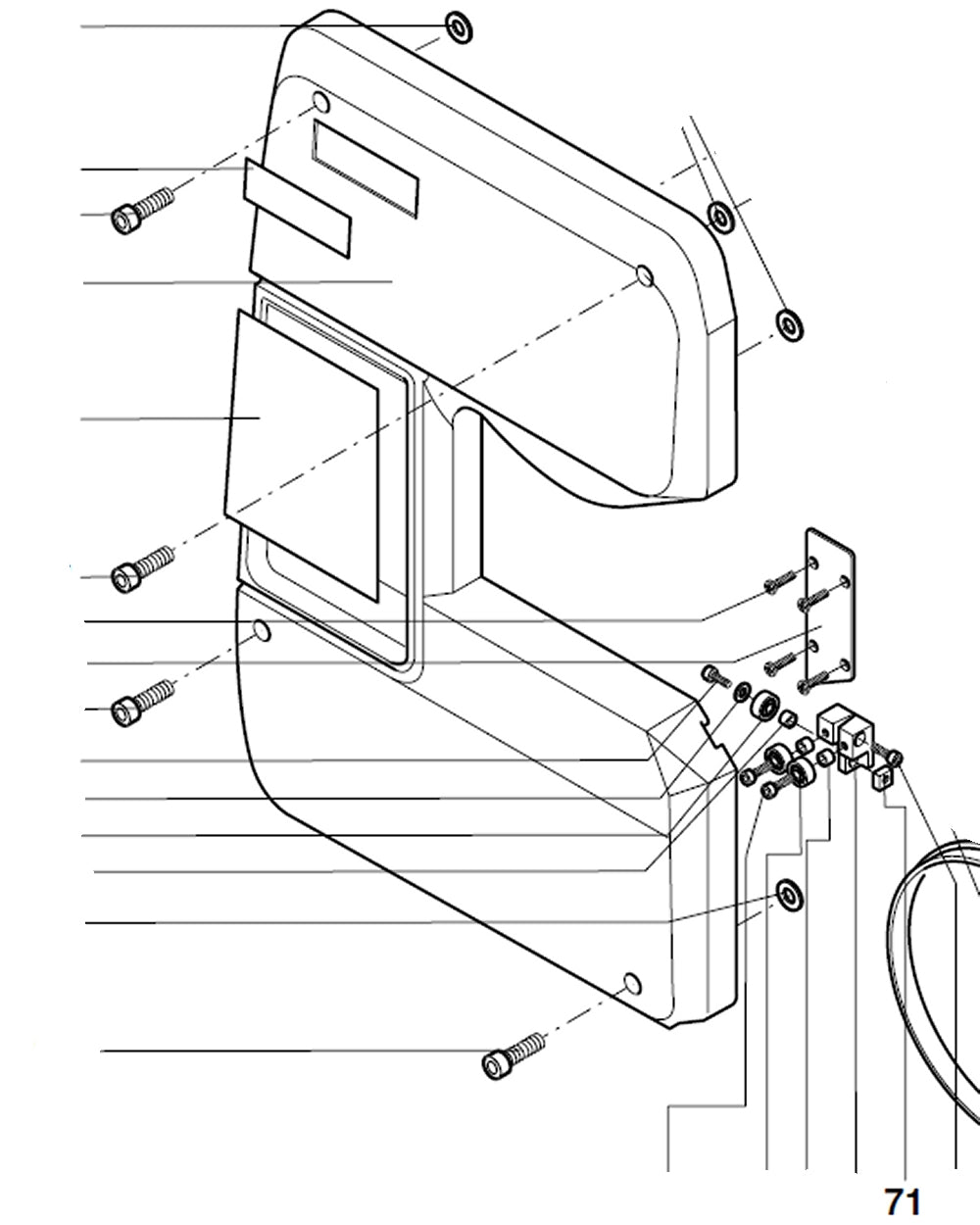 71