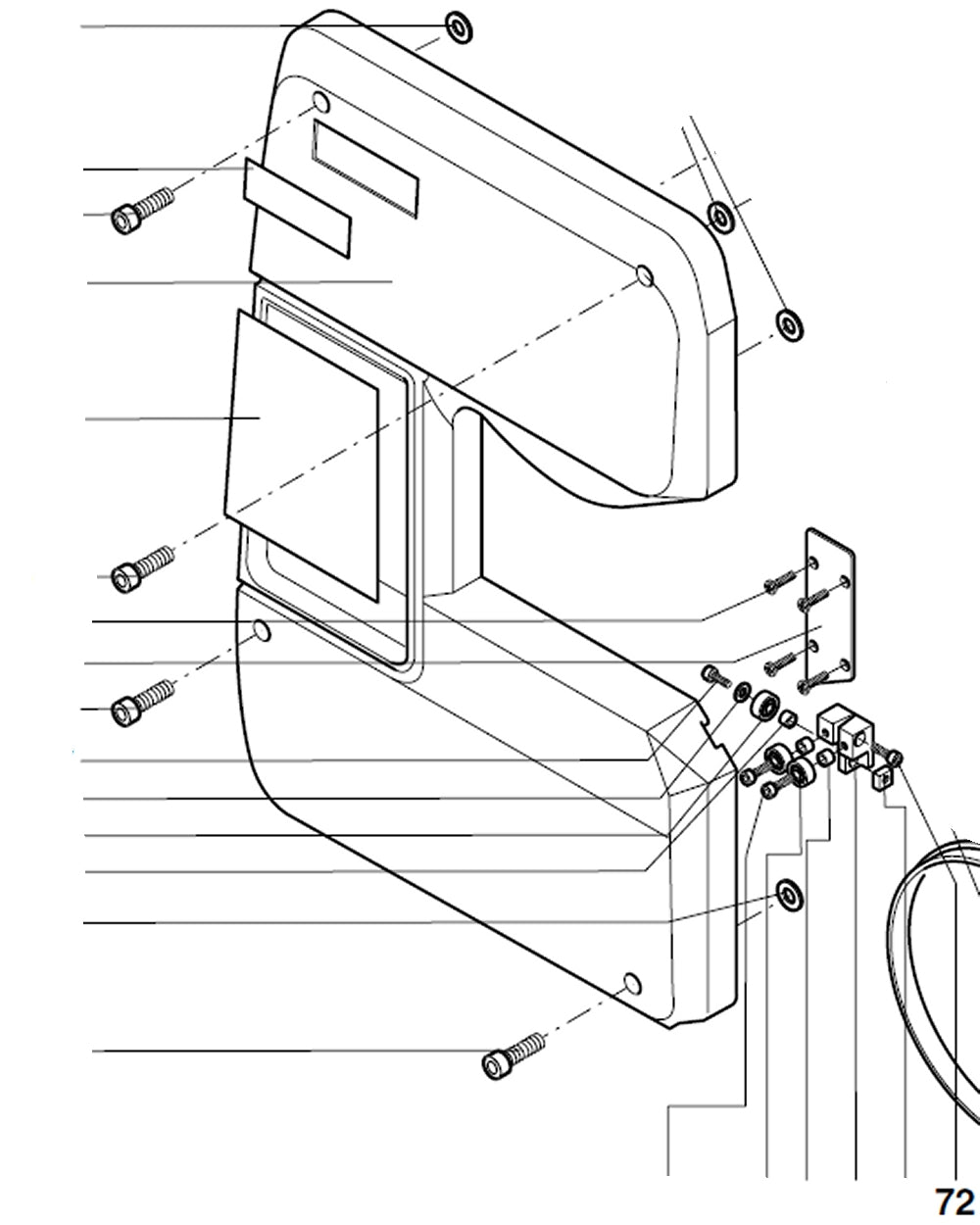 72