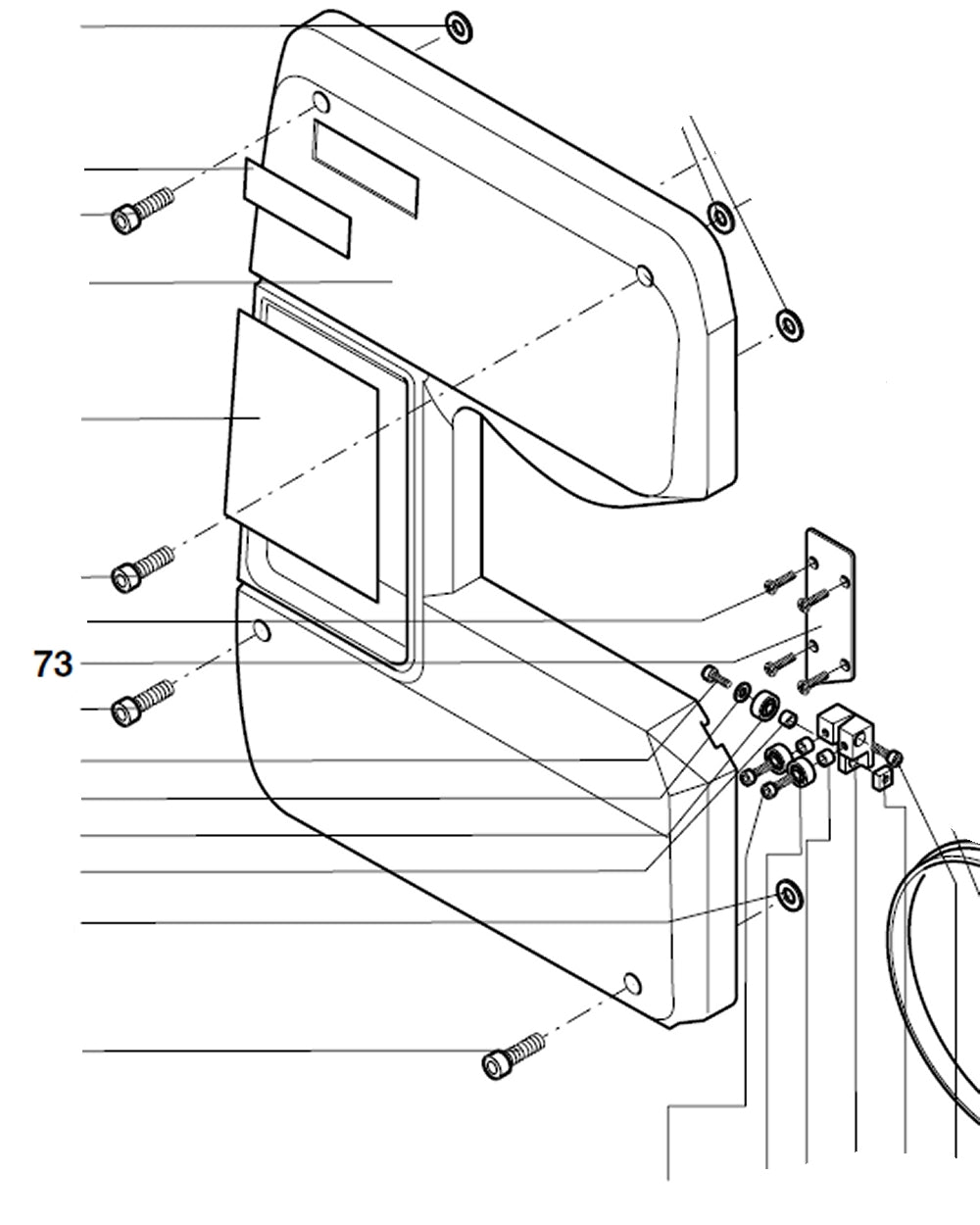 73