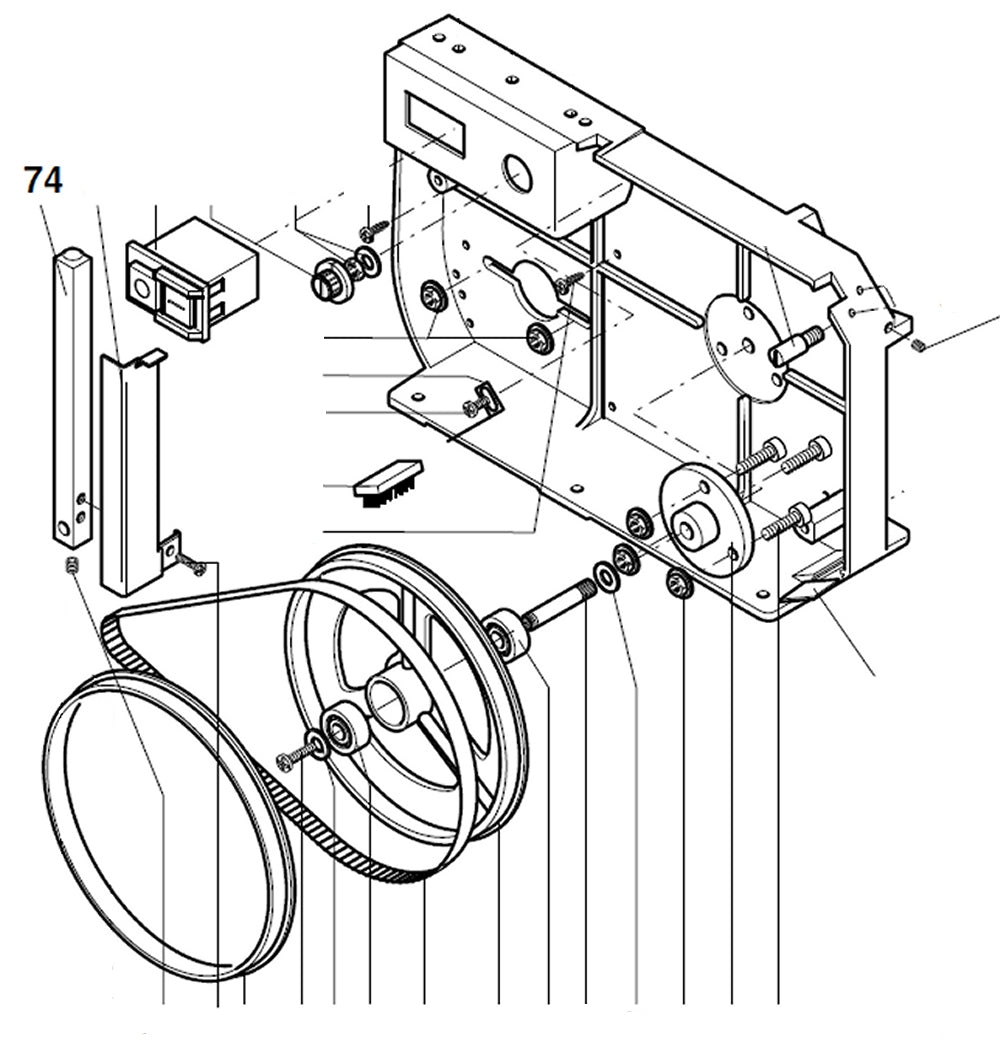 74