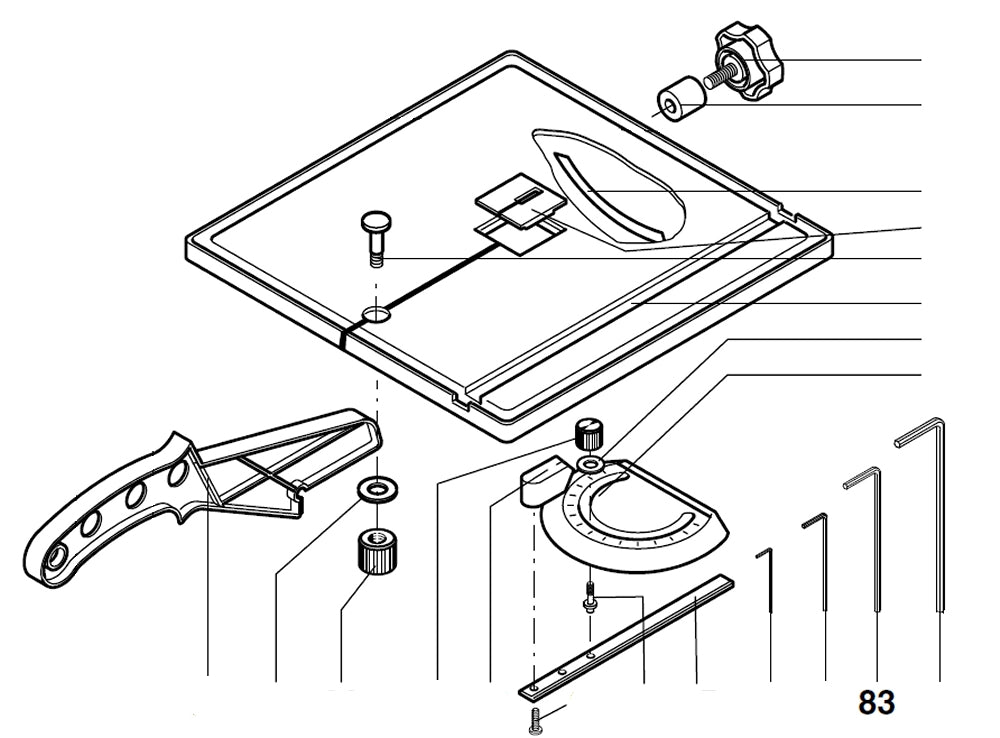 83