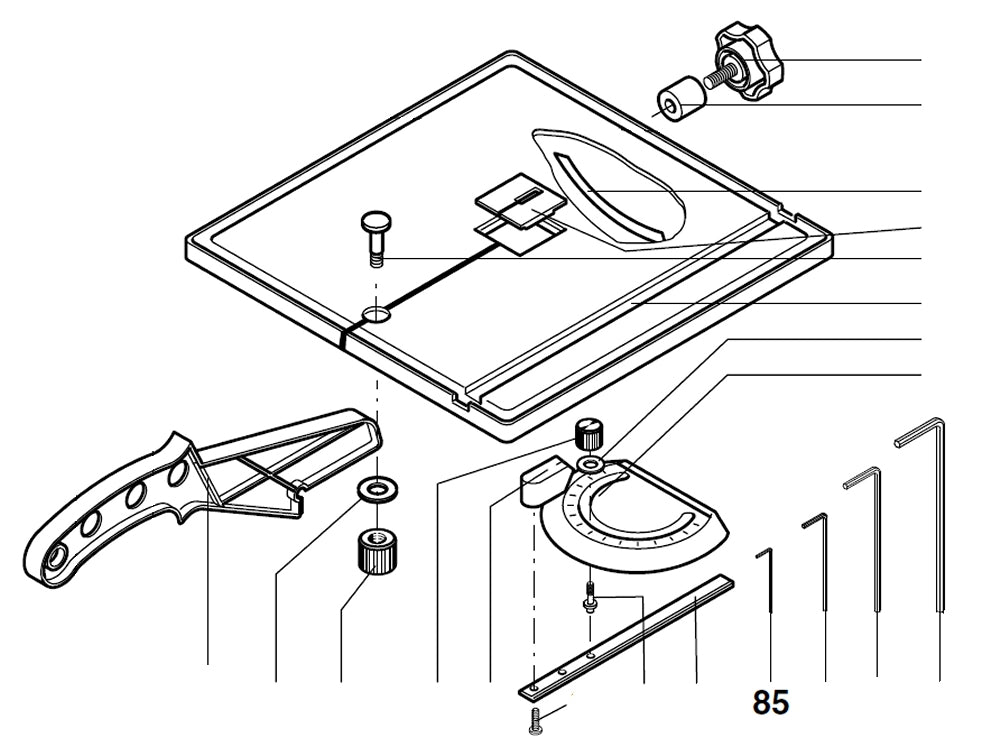 85