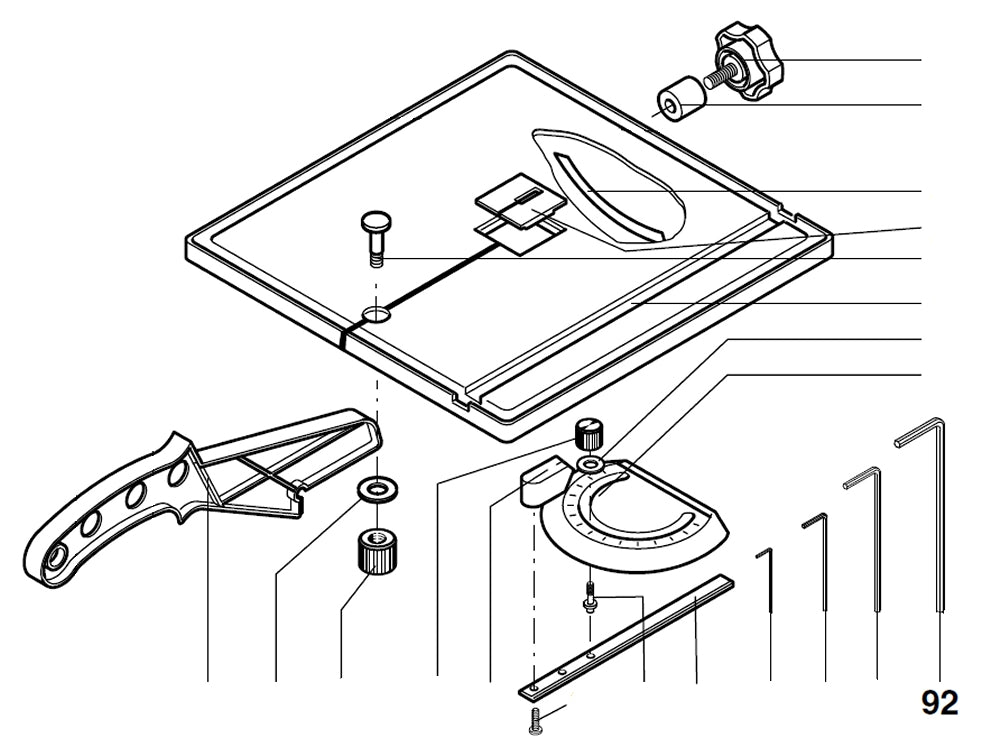 92