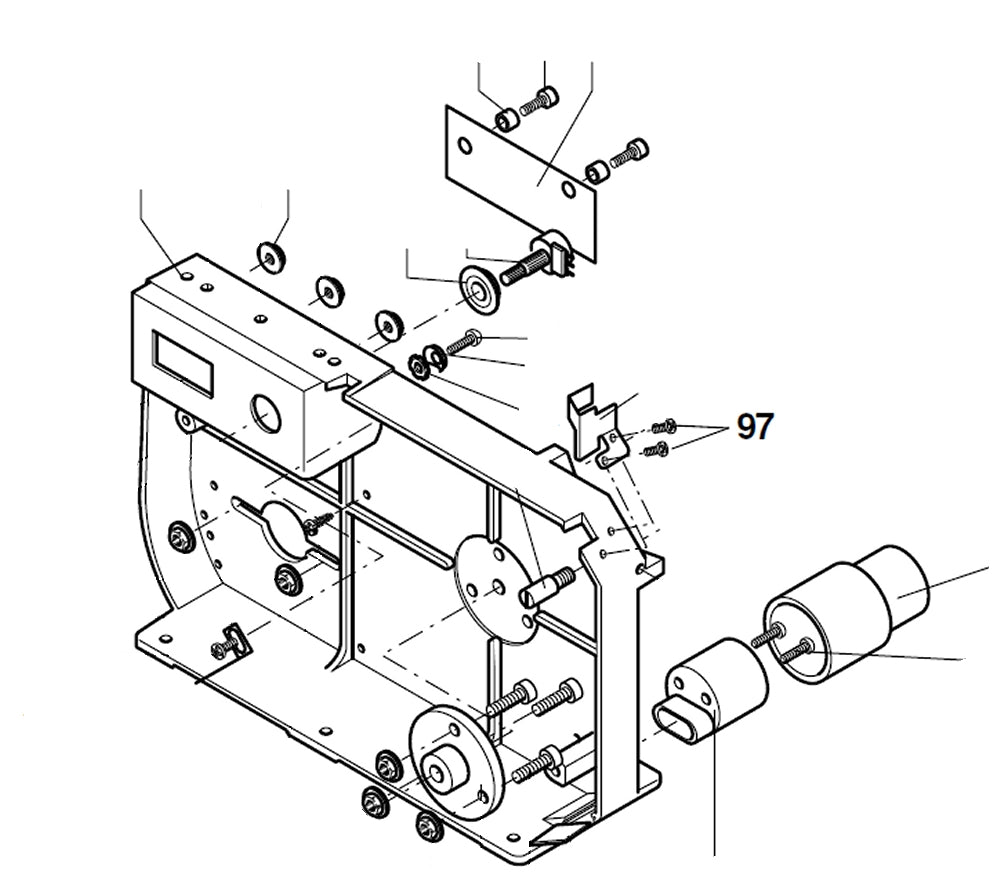 97