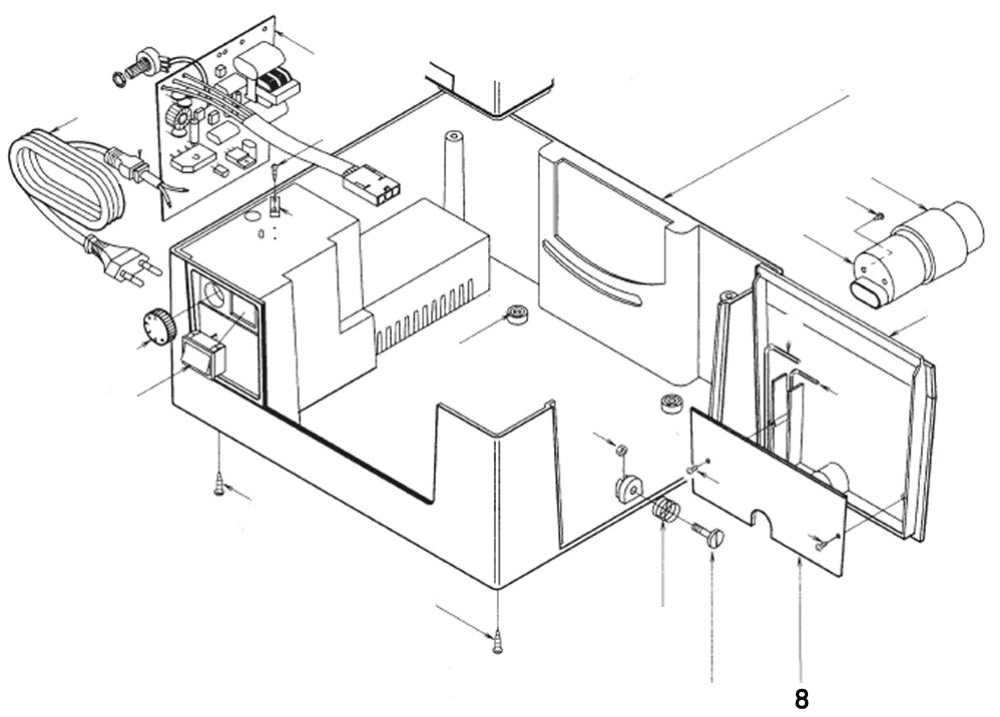 8