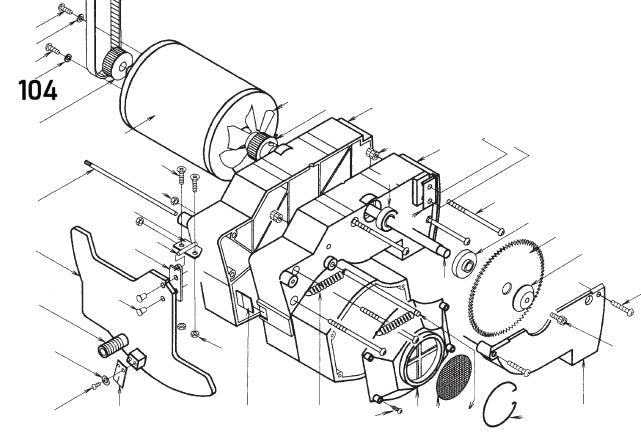 104