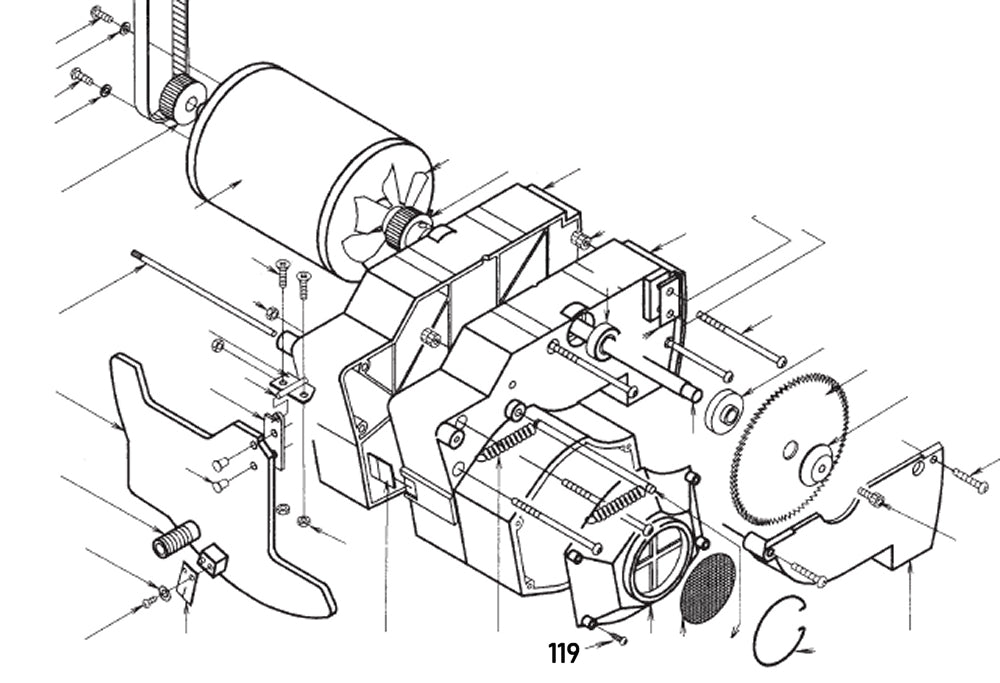 119