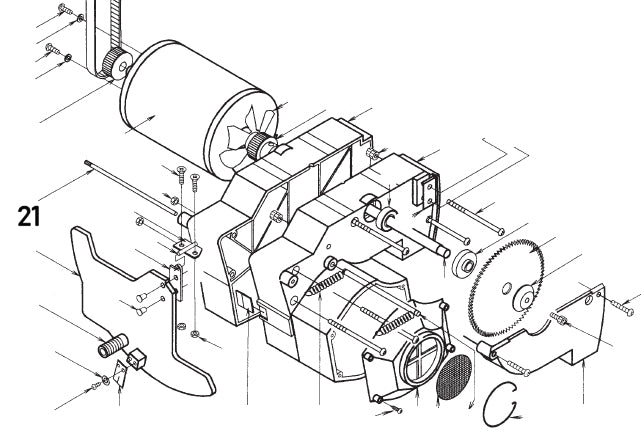 21