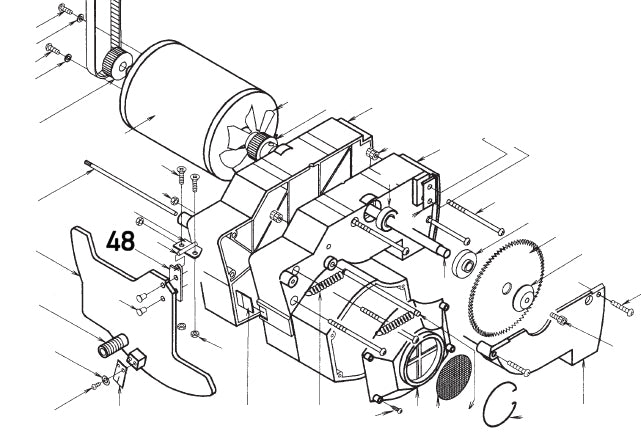 48