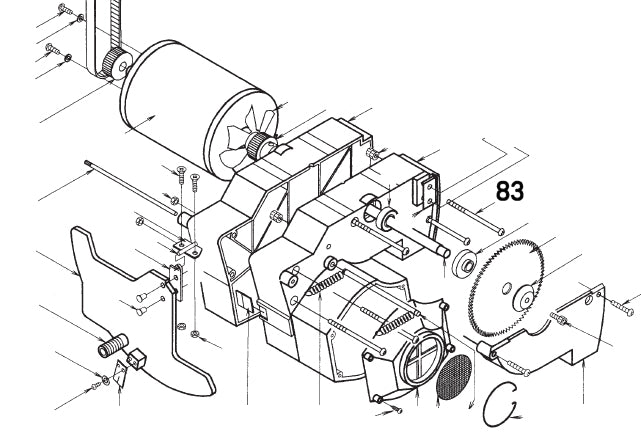 83