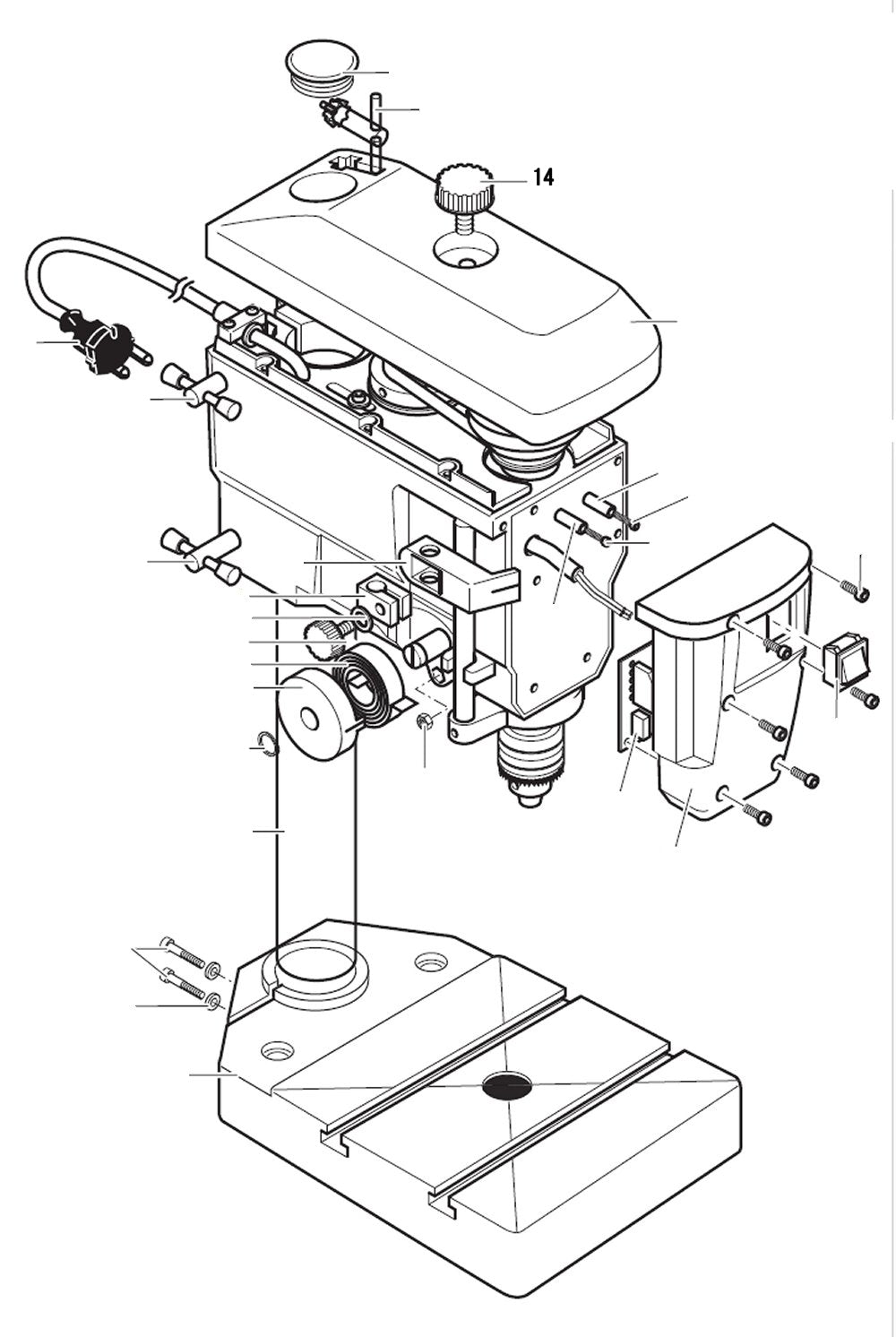 14