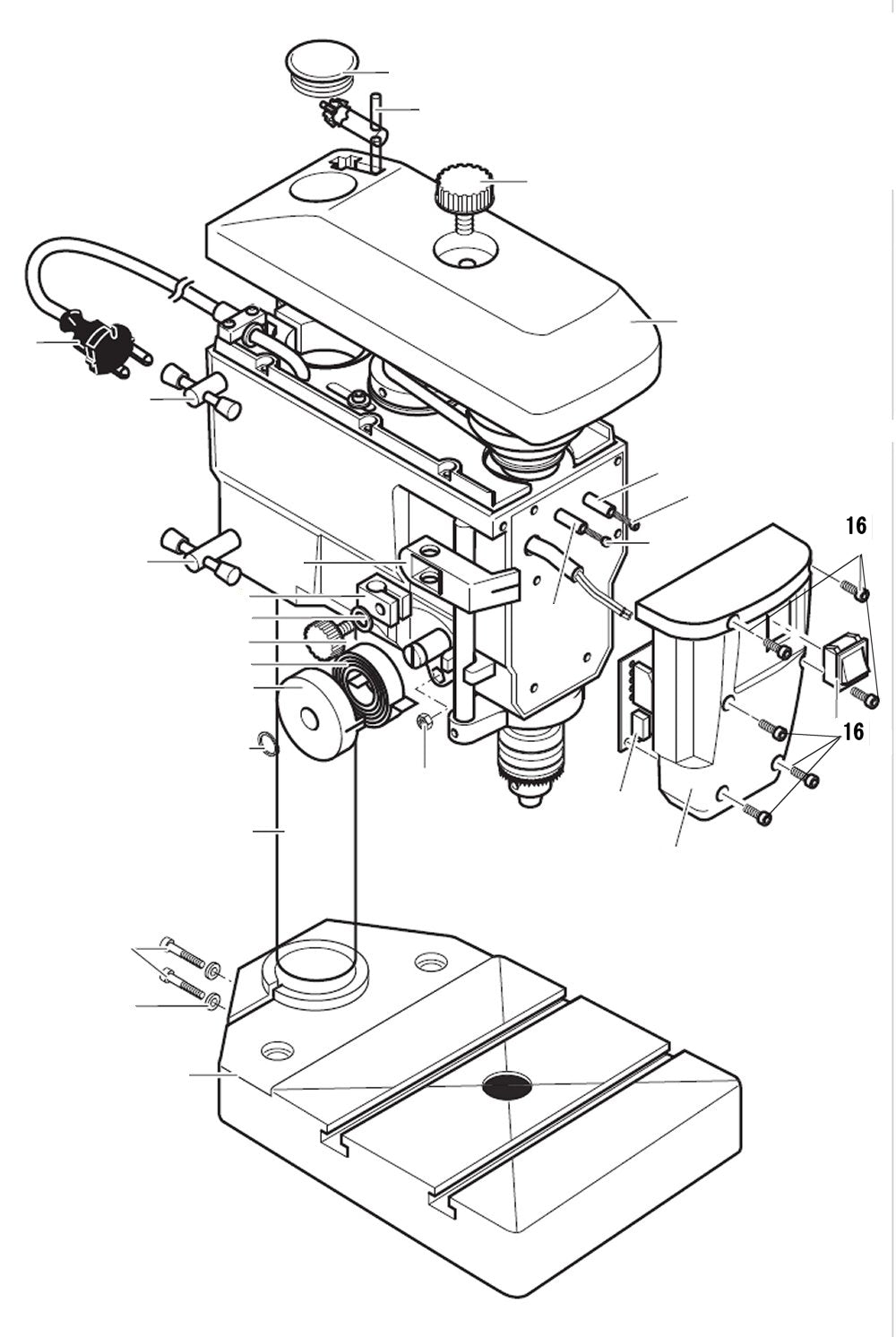 16

16