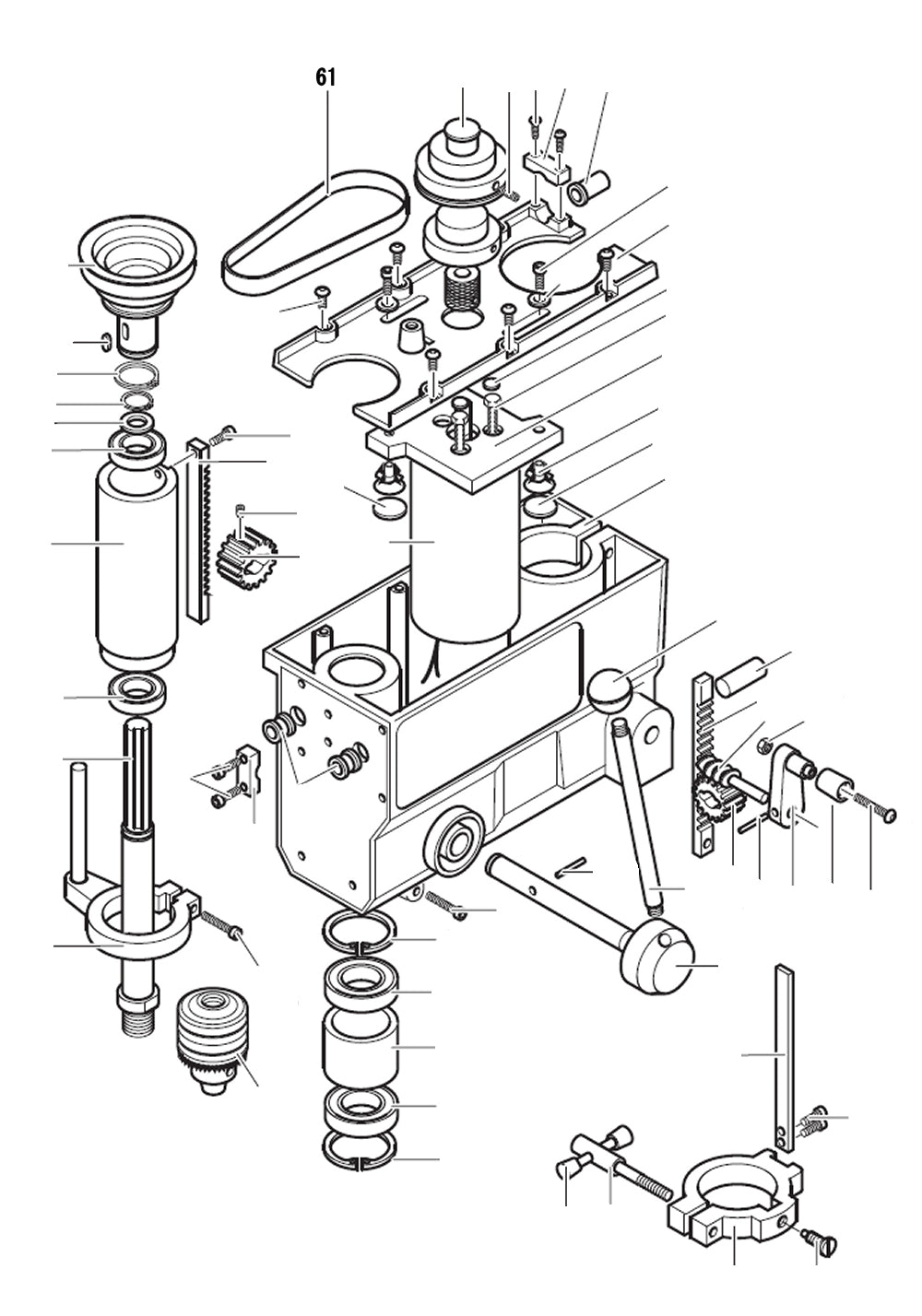 61