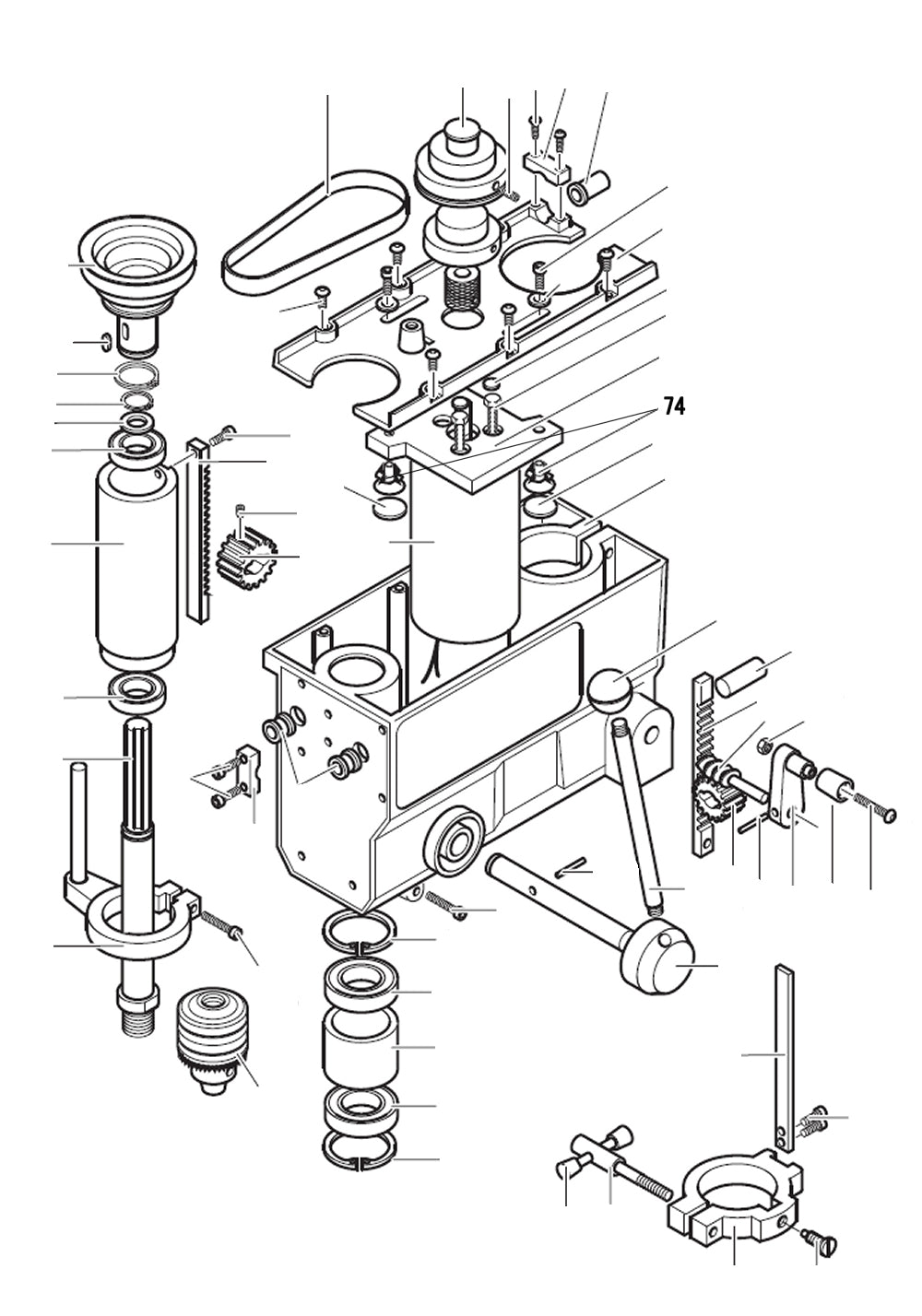 74