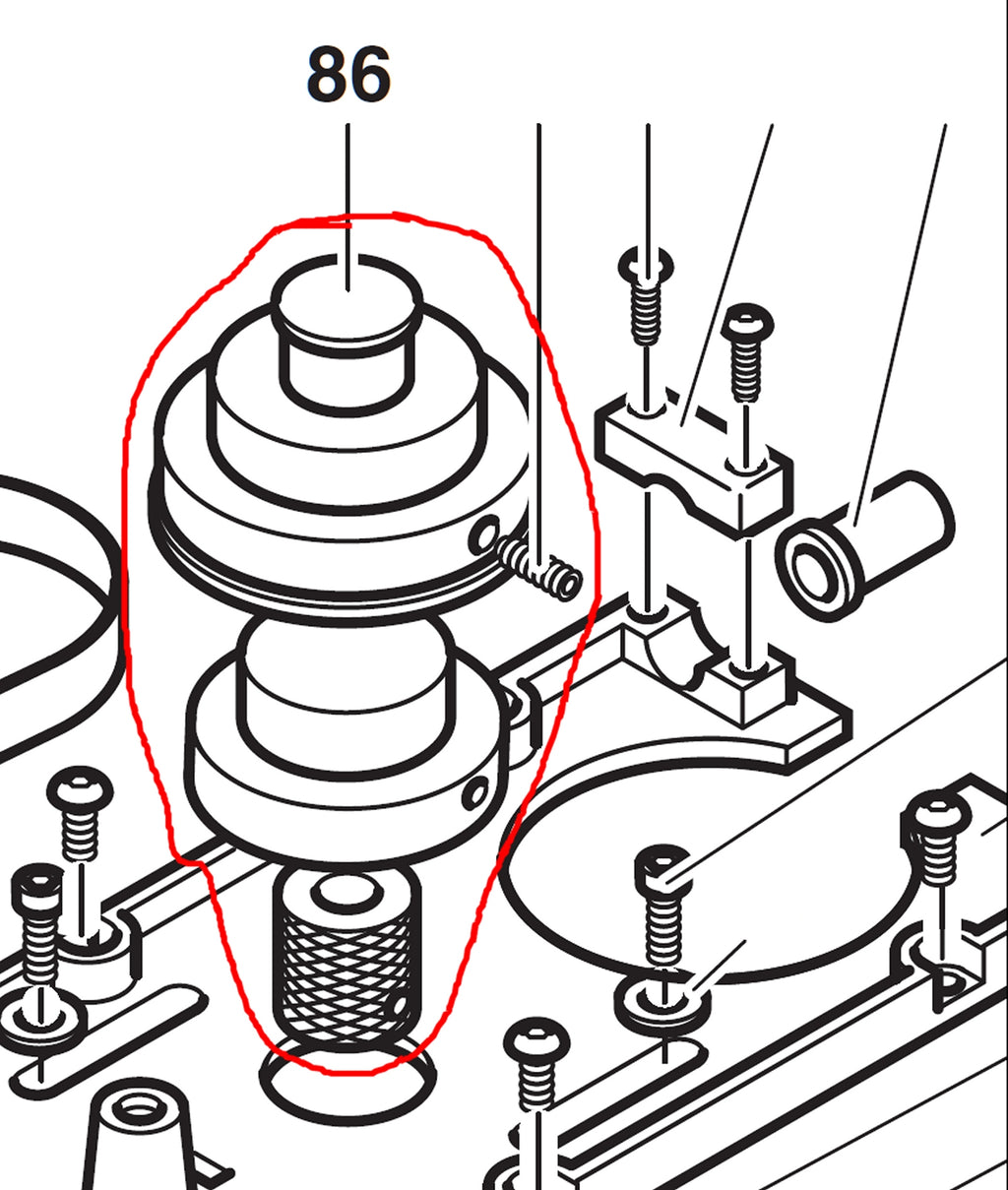 86