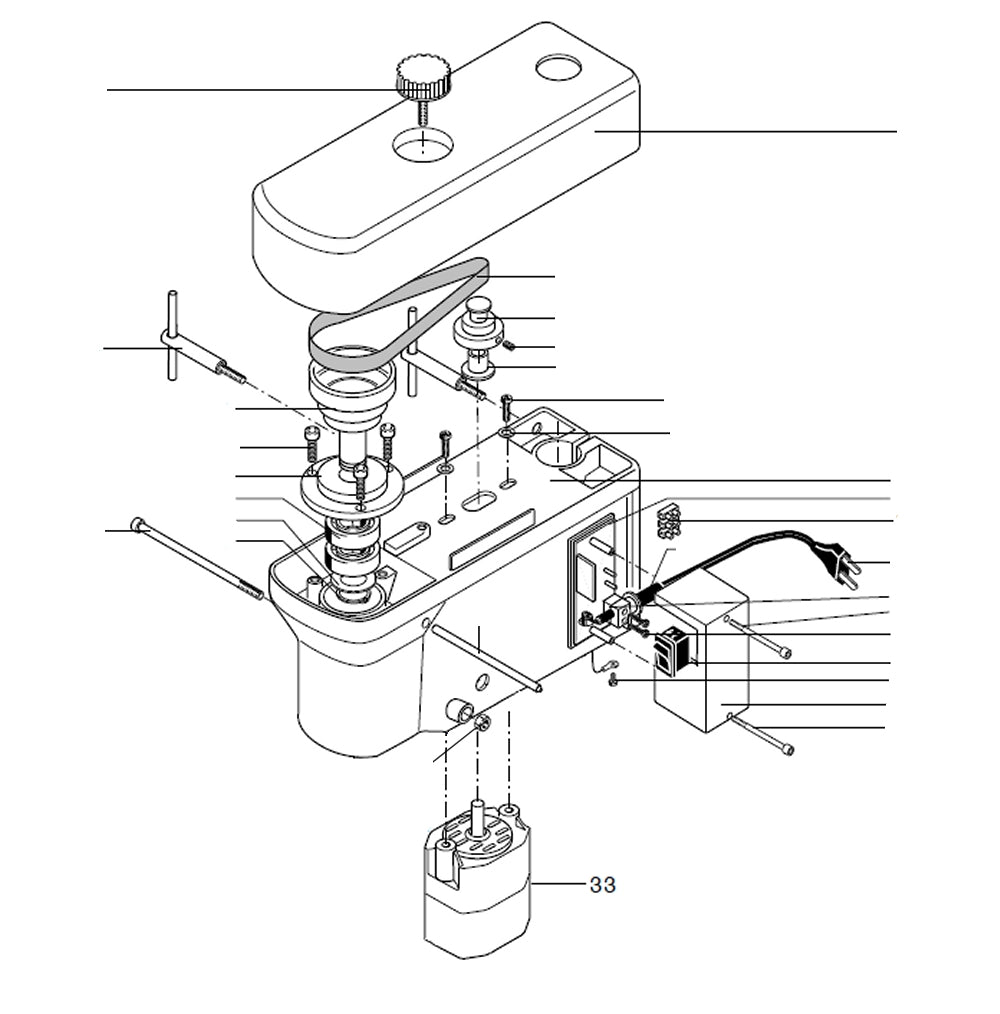 33