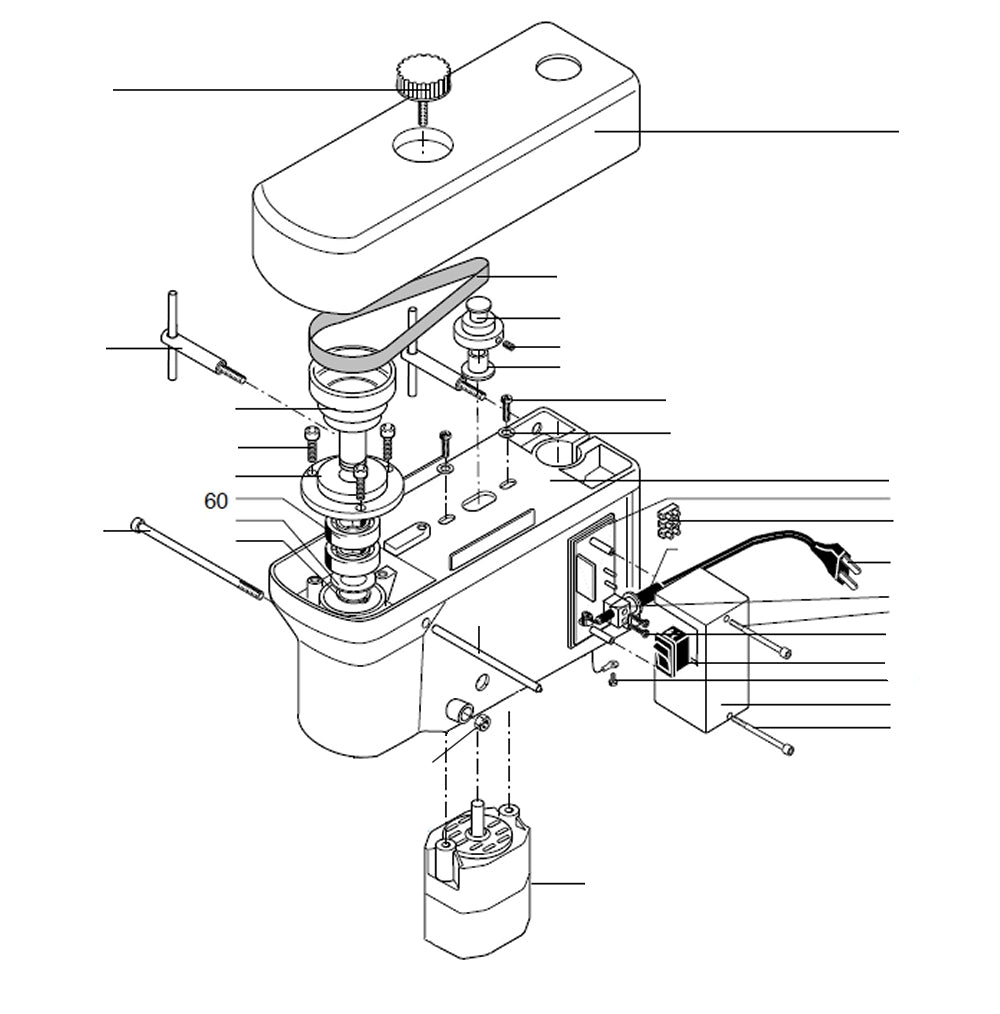 60